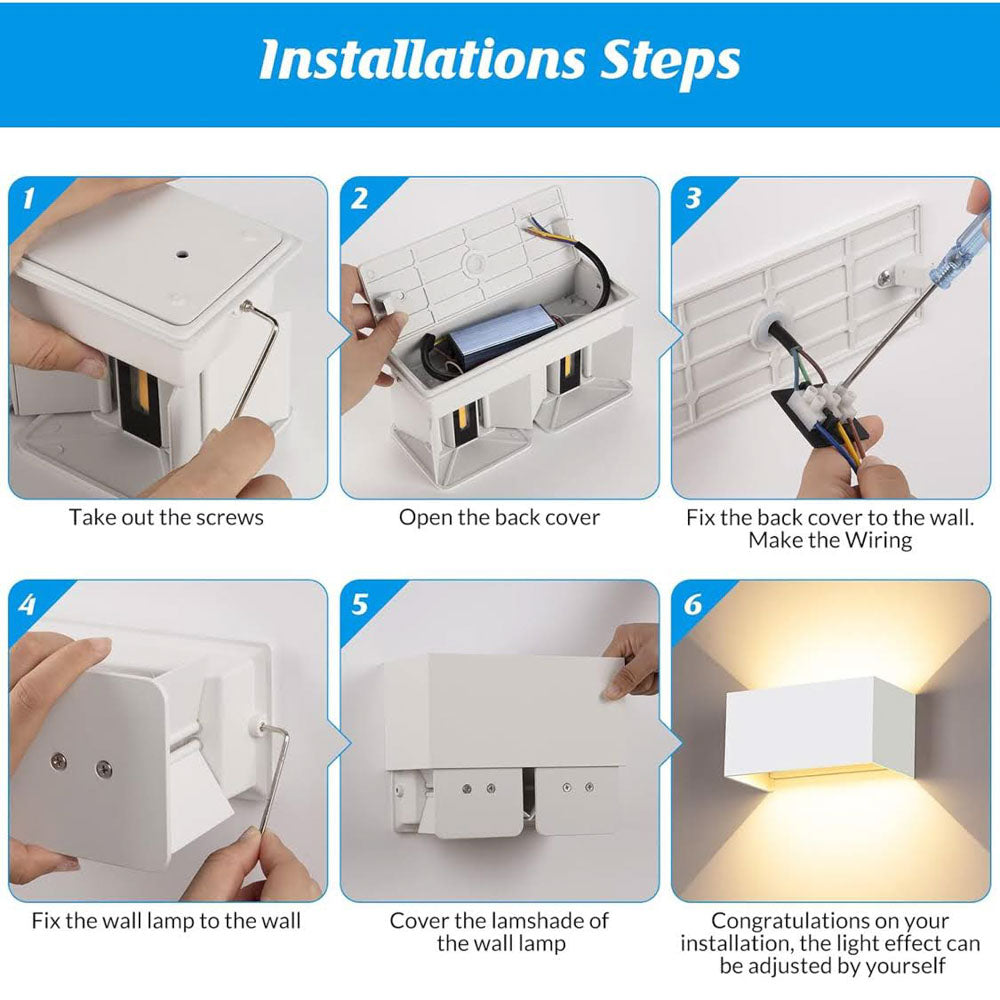 Installations Steps

1

Take out the screws

2

Open the back cover

3

Fix the back cover to the wall. Make the Wiring

4

Fix the wall lamp to the wall

5

Cover the lamshade of the wall lamp

6

Congratulations on your installation, the light effect can be adjusted by yourself