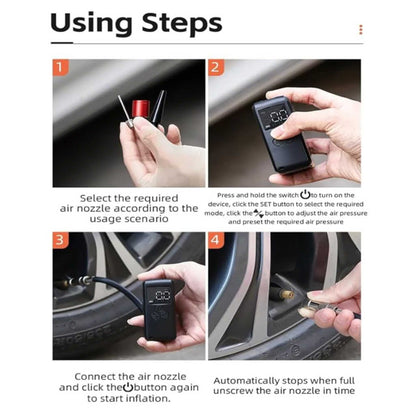 Using Steps

1

Select the required air nozzle according to the usage scenario

2

Press and hold the switch to turn on the device, click the SET button to select the required mode, click the button to adjust the air pressure and preset the required air pressure

3

Connect the air nozzle and click the button again to start inflation.

4

Automatically stops when full unscrew the air nozzle in time