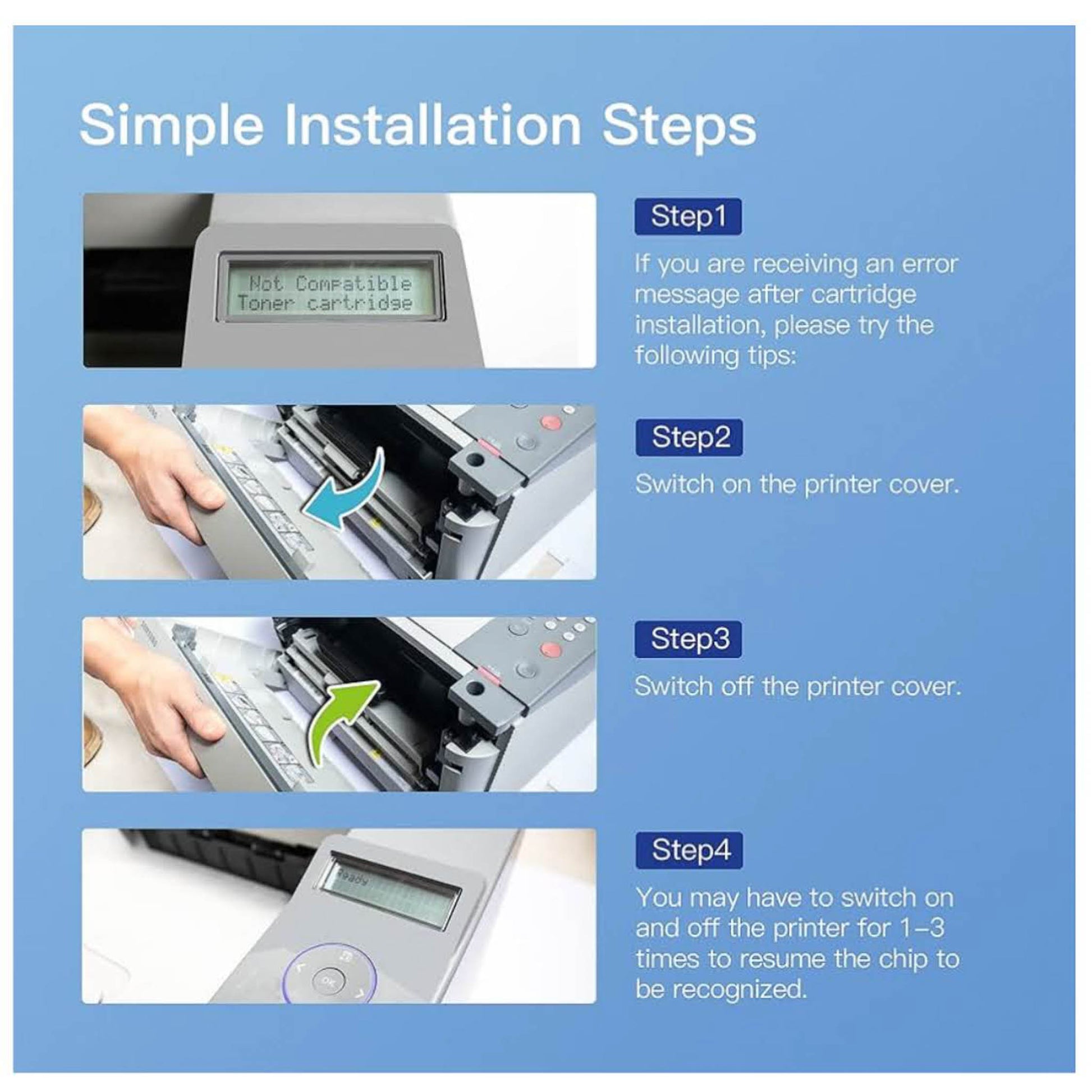 Simple Installation Steps

Not Compatible
Toner cartridge

Step1

If you are receiving an error message after cartridge installation, please try the following tips:

Step2

Switch on the printer cover.

Step3

Switch off the printer cover.

Ready

OK

Step4

You may have to switch on and off the printer for 1–3 times to resume the chip to be recognized.