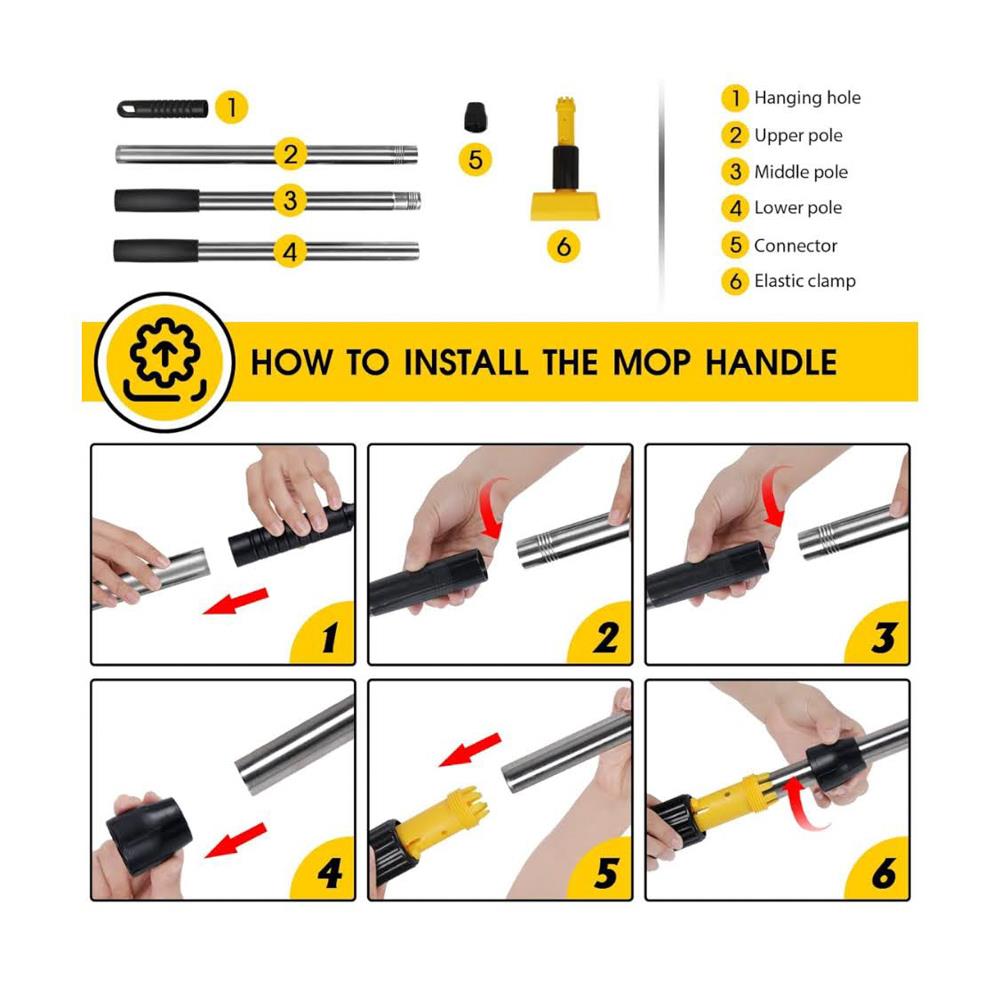 1
2
3
4
5
6

1 Hanging hole
2 Upper pole
3 Middle pole
4 Lower pole
5 Connector
6 Elastic clamp

HOW TO INSTALL THE MOP HANDLE

1
2
3
4
5
6