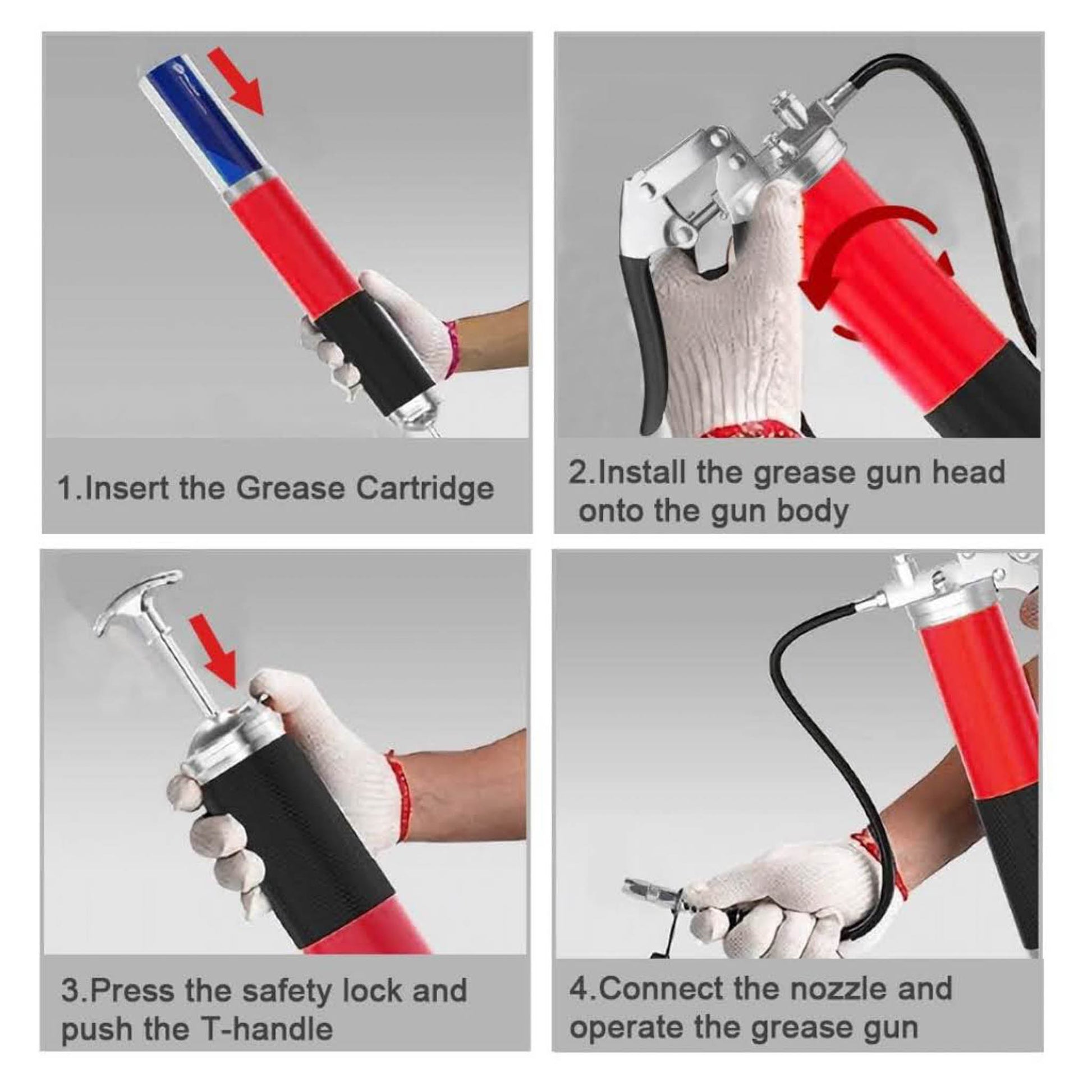 1.Insert the Grease Cartridge

2.Install the grease gun head onto the gun body

3.Press the safety lock and push the T-handle

4.Connect the nozzle and operate the grease gun