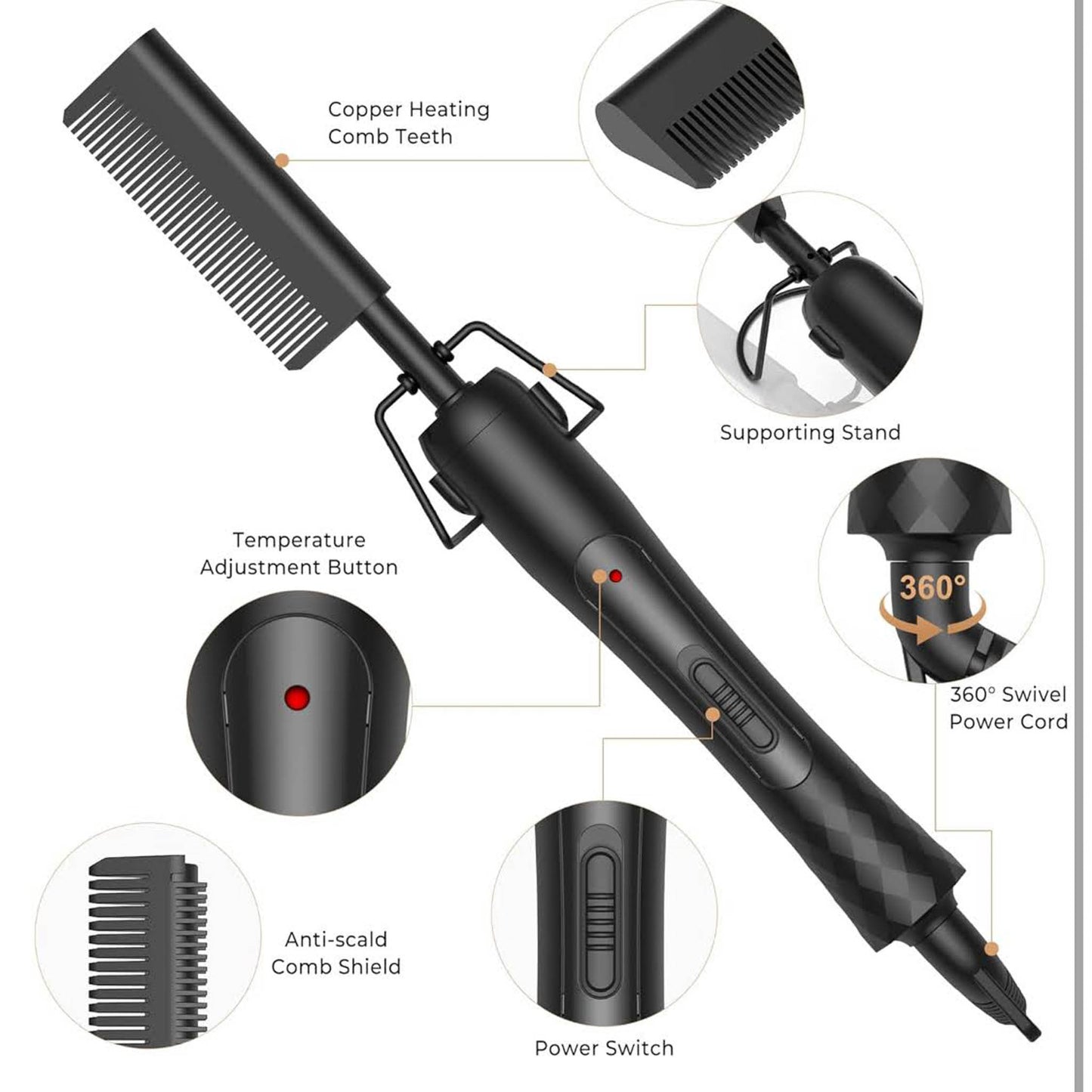 Copper Heating Comb Teeth

Supporting Stand

Temperature Adjustment Button

360°

360° Swivel Power Cord

Anti-scald Comb Shield

Power Switch