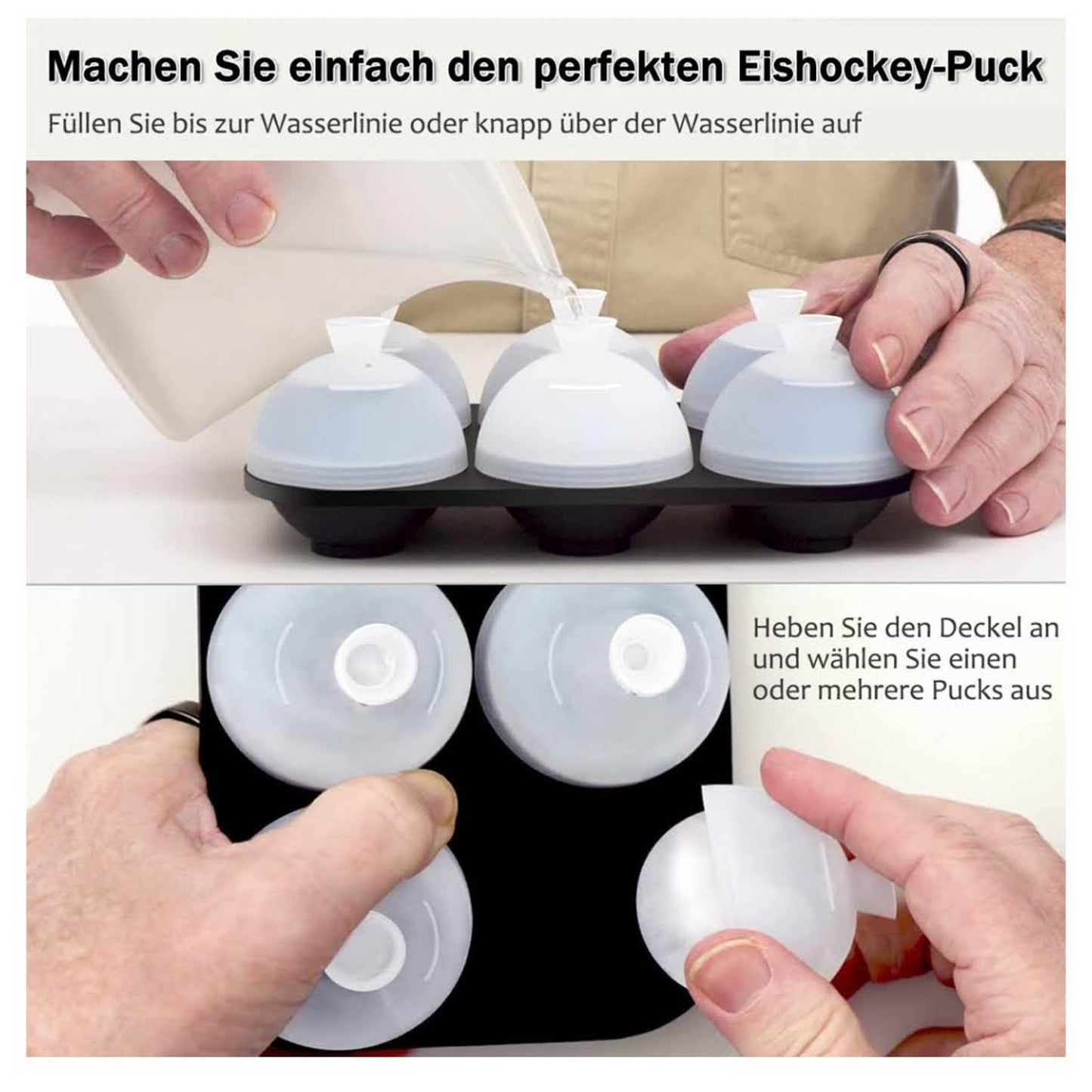 Machen Sie einfach den perfekten Eishockey-Puck

Füllen Sie bis zur Wasserlinie oder knapp über der Wasserlinie auf

Heben Sie den Deckel an und wählen Sie einen oder mehrere Pucks aus