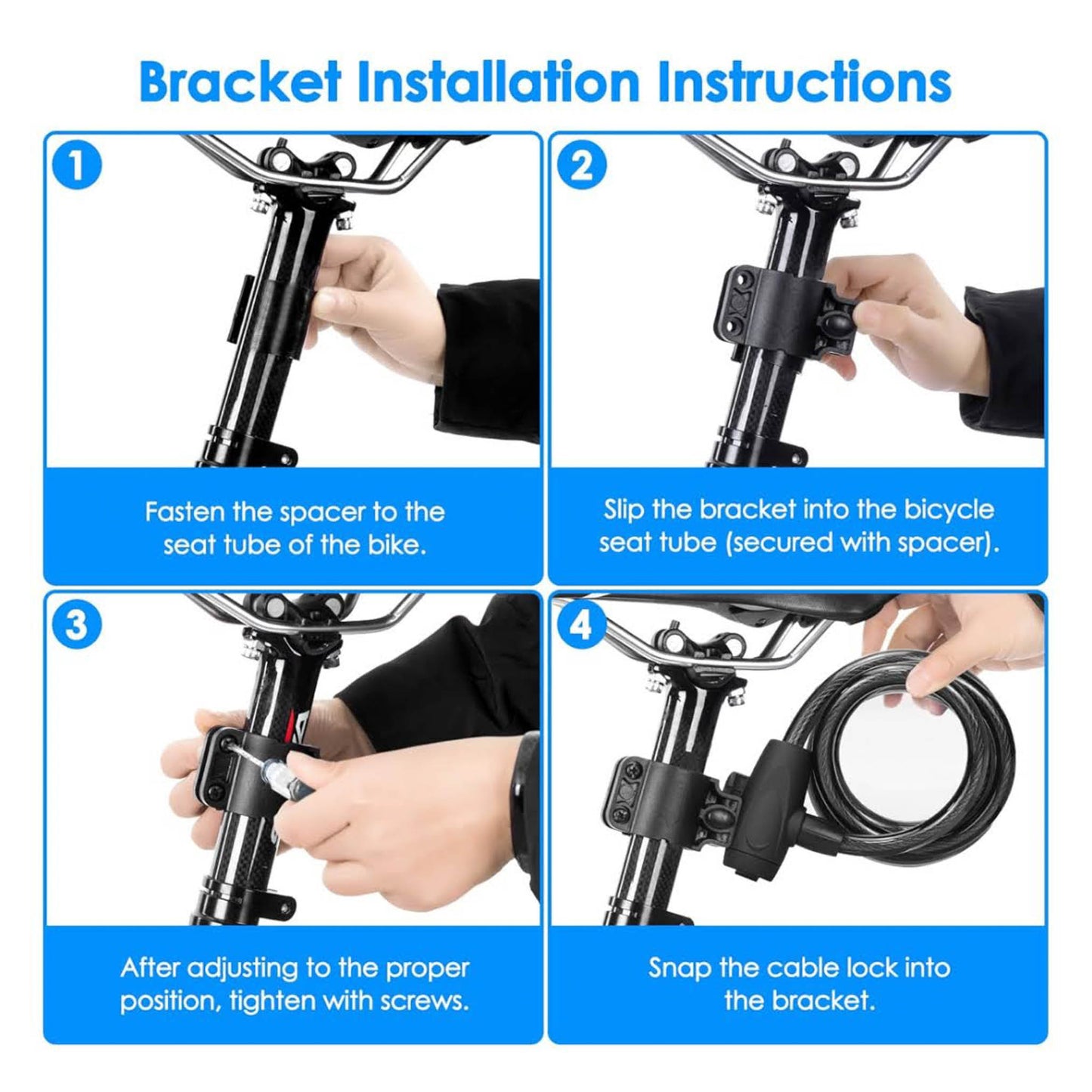 Bracket Installation Instructions

1

Fasten the spacer to the seat tube of the bike.

2

Slip the bracket into the bicycle seat tube (secured with spacer).

3

After adjusting to the proper position, tighten with screws.

4

Snap the cable lock into the bracket.