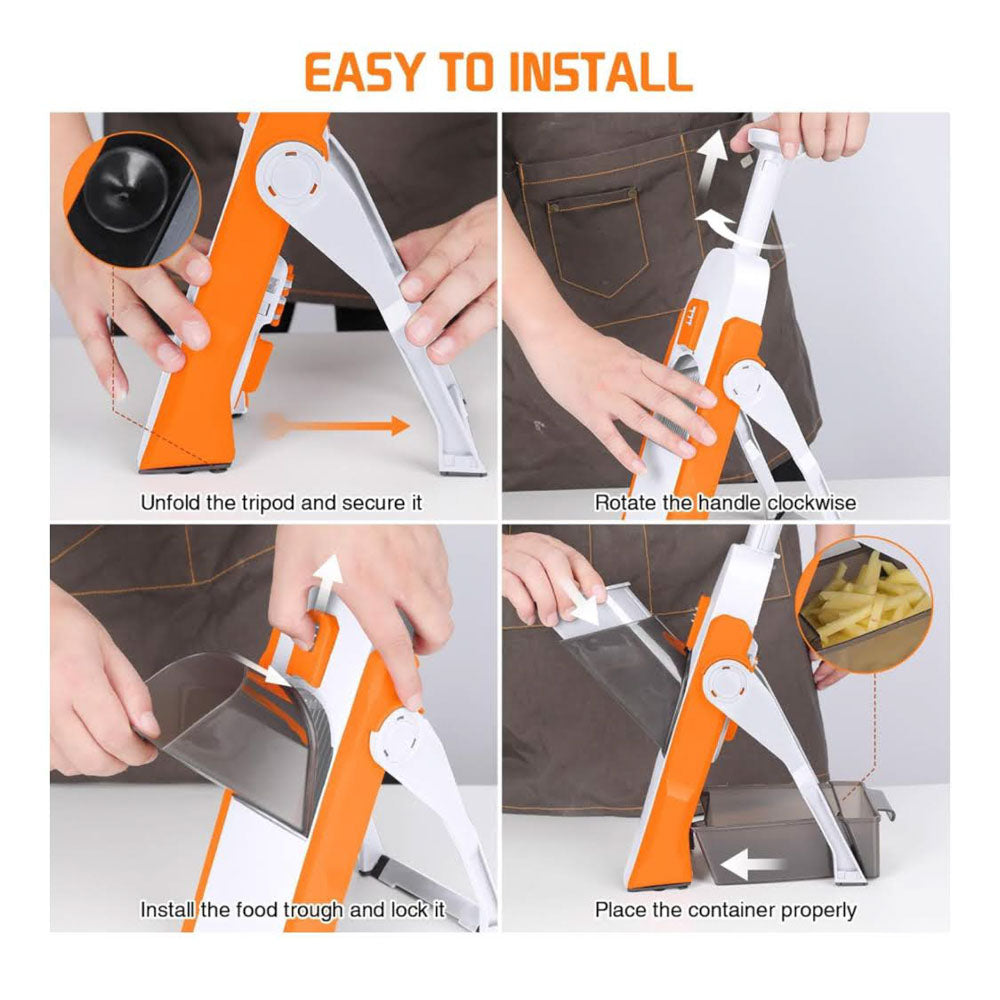 EASY TO INSTALL

Unfold the tripod and secure it

Rotate the handle clockwise

Install the food trough and lock it

Place the container properly