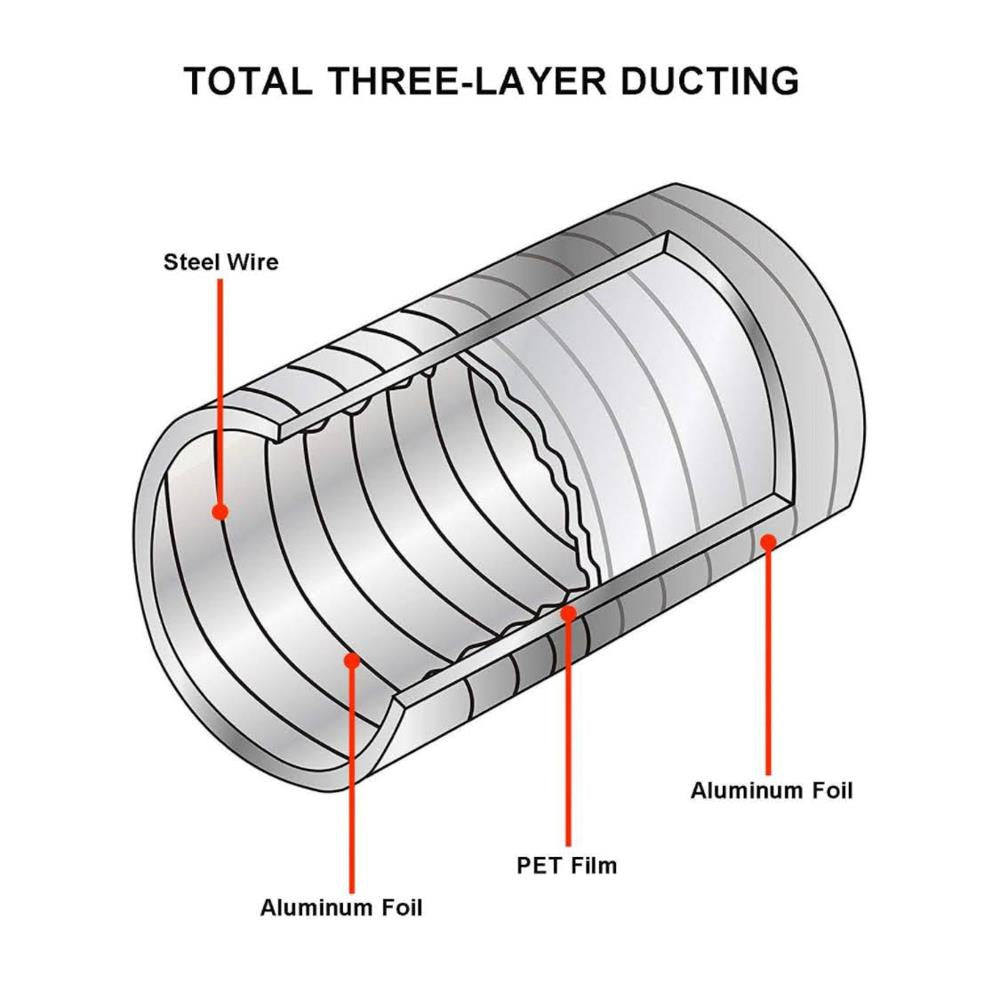 TOTAL THREE-LAYER DUCTING

Steel Wire

Aluminum Foil

PET Film

Aluminum Foil