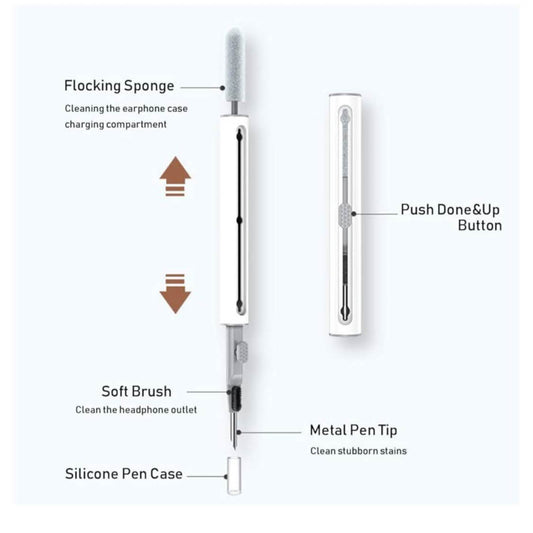 Flocking Sponge
Cleaning the earphone case charging compartment

Push Done&Up Button

Soft Brush
Clean the headphone outlet

Metal Pen Tip
Clean stubborn stains

Silicone Pen Case