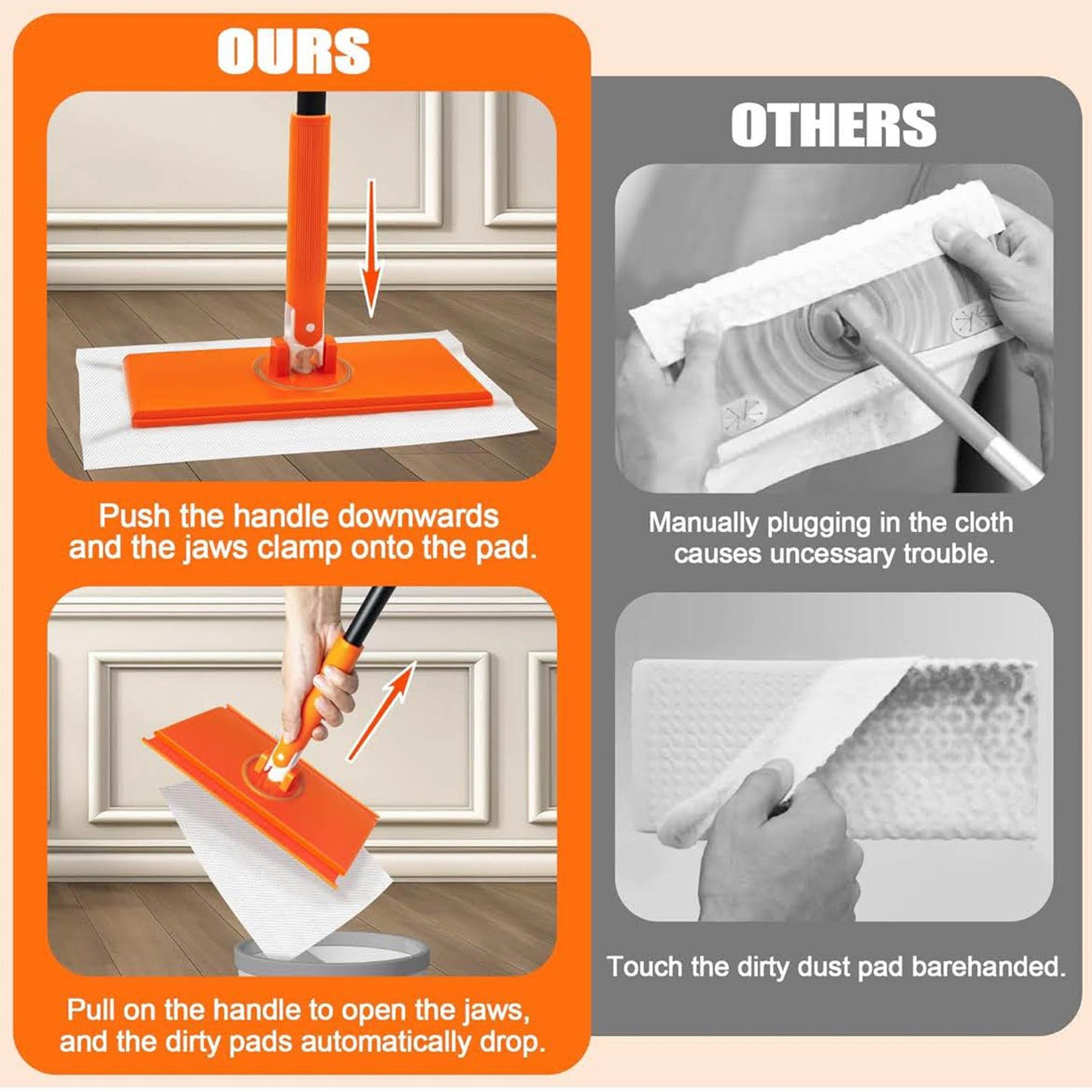 OURS

Push the handle downwards and the jaws clamp onto the pad.

Pull on the handle to open the jaws, and the dirty pads automatically drop.

OTHERS

Manually plugging in the cloth causes uncessary trouble.

Touch the dirty dust pad barehanded.